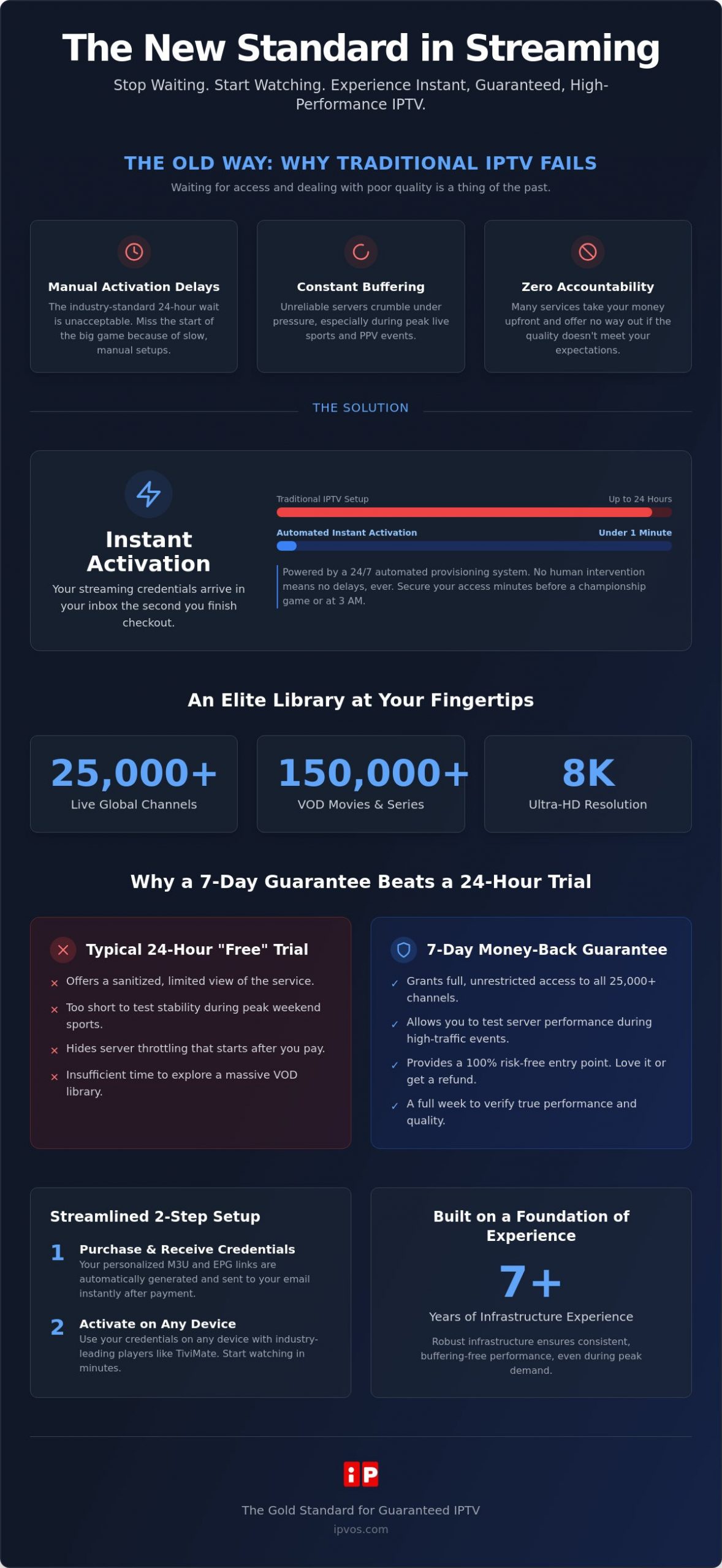 The New Standard in Streaming

Stop Waiting. Start Watching. Experience Instant, Guaranteed, High-Performance IPTV.

THE OLD WAY: WHY TRADITIONAL IPTV FAILS

Waiting for access and dealing with poor quality is a thing of the past.

Manual Activation Delays

The industry-standard 24-hour wait is unacceptable. Miss the start of the big game because of slow, manual setups.

Constant Buffering

Unreliable servers crumble under pressure, especially during peak live sports and PPV events.

Zero Accountability

Many services take your money upfront and offer no way out if the quality doesn't meet your expectations.

THE SOLUTION

Instant Activation

Your streaming credentials arrive in your inbox the second you finish checkout.

Traditional IPTV Setup
Up to 24 Hours

Automated Instant Activation
Under 1 Minute

Powered by a 24/7 automated provisioning system. No human intervention means no delays, ever. Secure your access minutes before a championship game or at 3 AM.

An Elite Library at Your Fingertips

25,000+
Live Global Channels

150,000+
VOD Movies & Series

8K
Ultra-HD Resolution

Why a 7-Day Guarantee Beats a 24-Hour Trial

Typical 24-Hour "Free" Trial

× Offers a sanitized, limited view of the service.
× Too short to test stability during peak weekend sports.
× Hides server throttling that starts after you pay.
× Insufficient time to explore a massive VOD library.

7-Day Money-Back Guarantee

✓ Grants full, unrestricted access to all 25,000+ channels.
✓ Allows you to test server performance during high-traffic events.
✓ Provides a 100% risk-free entry point. Love it or get a refund.
✓ A full week to verify true performance and quality.

Streamlined 2-Step Setup

1 Purchase & Receive Credentials
Your personalized M3U and EPG links are automatically generated and sent to your email instantly after payment.

2 Activate on Any Device
Use your credentials on any device with industry-leading players like TiviMate. Start watching in minutes.

Built on a Foundation of Experience

7+

Years of Infrastructure Experience

Robust infrastructure ensures consistent, buffering-free performance, even during peak demand.

iP

The Gold Standard for Guaranteed IPTV

ipvos.com